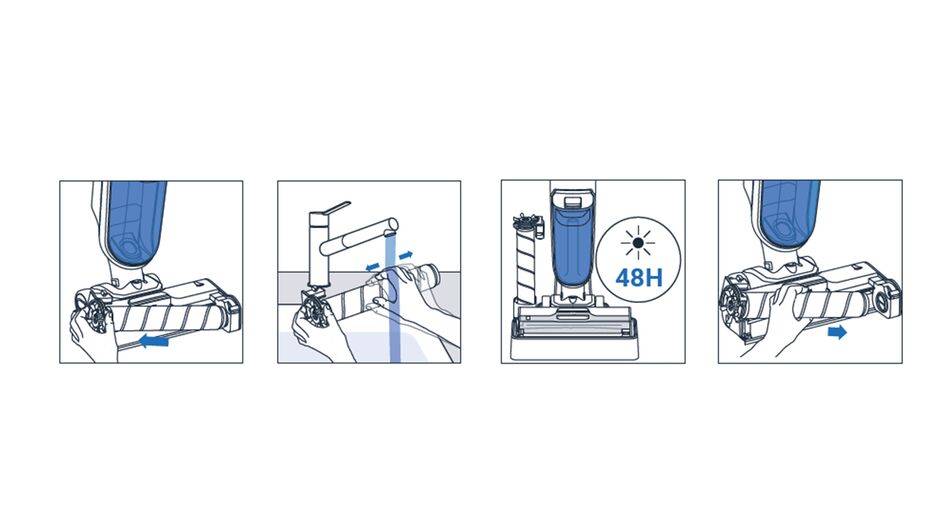 48H